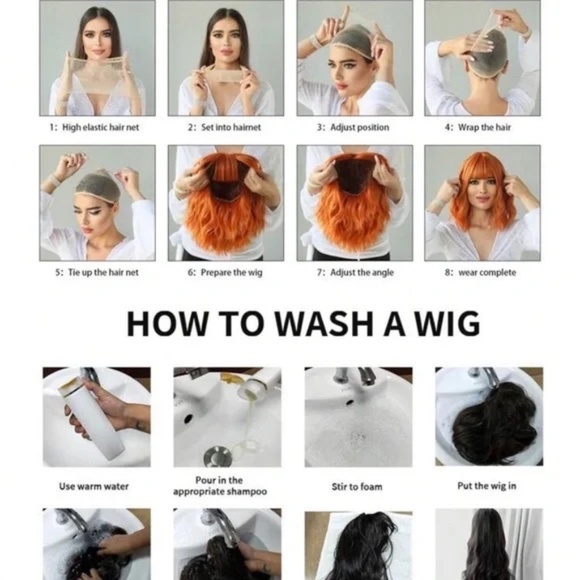 1: High elastic hair net

2: Set into hairnet

3: Adjust position

4: Wrap the hair

5: Tie up the hair net

6: Prepare the wig

7: Adjust the angle

8: wear complete

HOW TO WASH A WIG

Use warm water

Pour in the appropriate shampoo

Stir to foam

Put the wig in